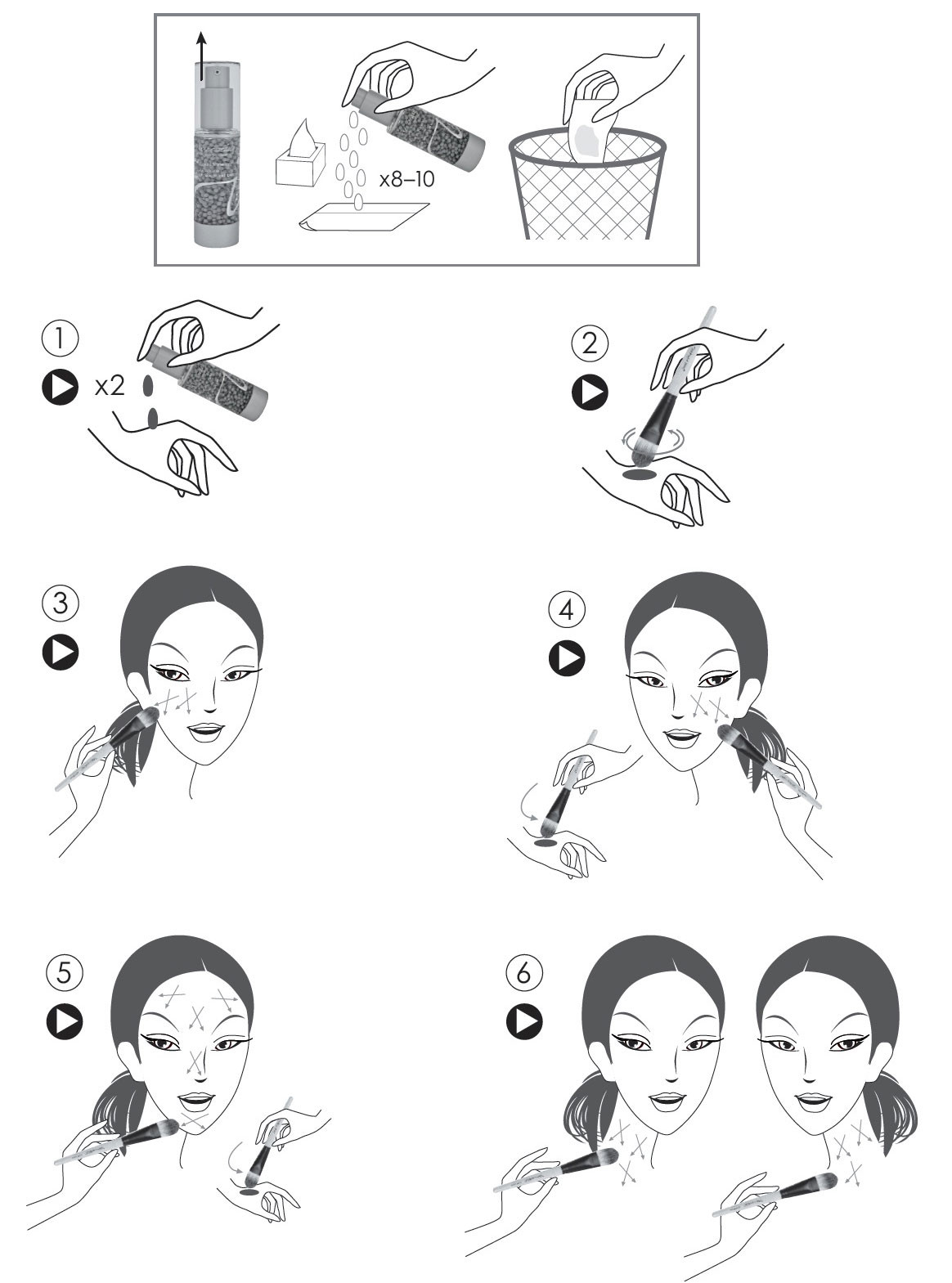 x8–10

1

x2

2

3

4

5

6